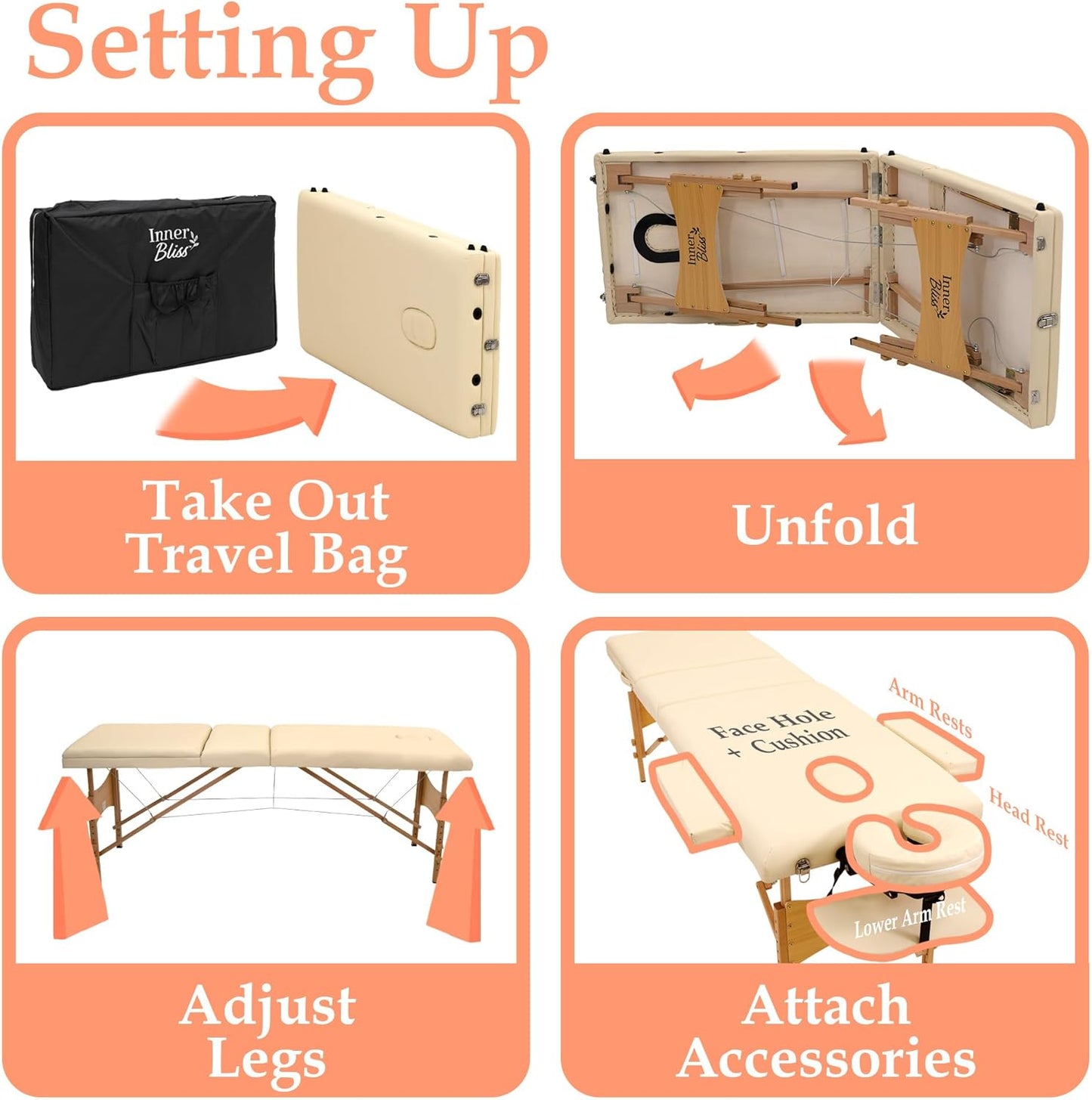 Setting Up

Inner Bliss

Take Out Travel Bag

Inner Bliss

Inner Bliss

Unfold

Adjust Legs

Face Hole + Cushion

Arm Rests

Head Rest

Lower Arm Rest

Attach Accessories